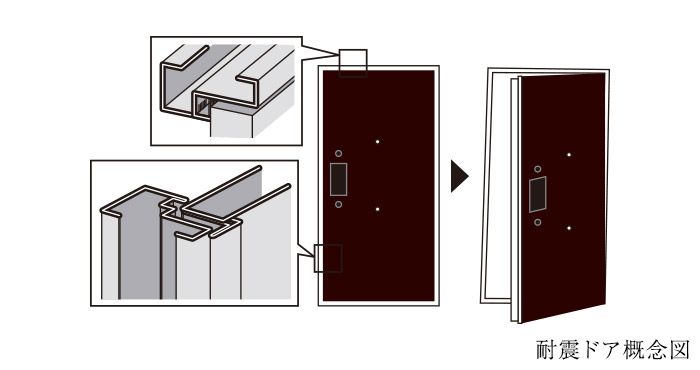 耐震ドア概念図